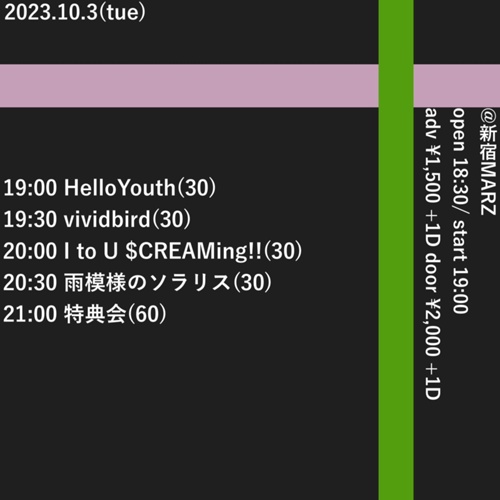 2023.10.3(tue)

19:00 HelloYouth(30)
19:30 vividbird(30)
20:00 I to U $CREAMing!!(30)
20:30 雨模様のソラリス(30)
21:00 特典会(60)

@新宿MARZ
open 18:30/ start 19:00
adv ¥1,500 +1D door ¥2,000 +1D